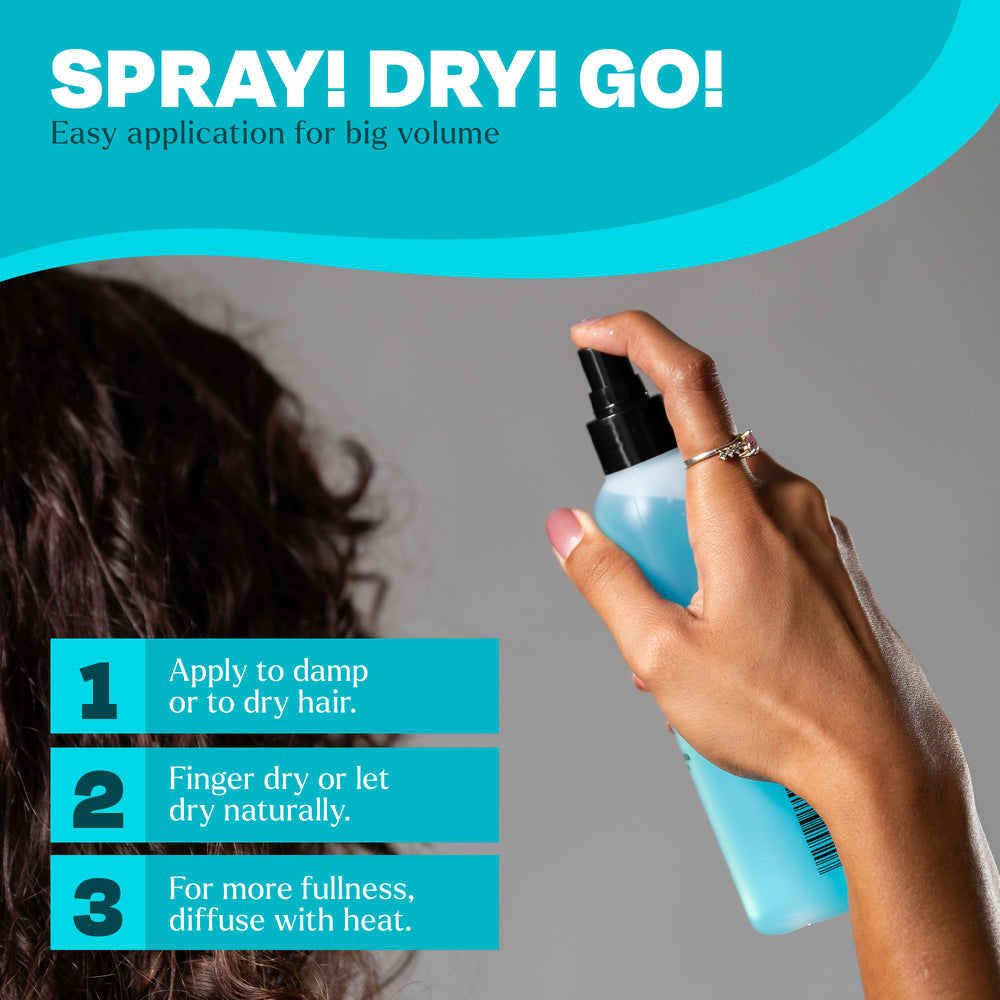 SPRAY! DRY! GO!
Easy application for big volume

1 Apply to damp or to dry hair.

2 Finger dry or let dry naturally.

3 For more fullness, diffuse with heat.